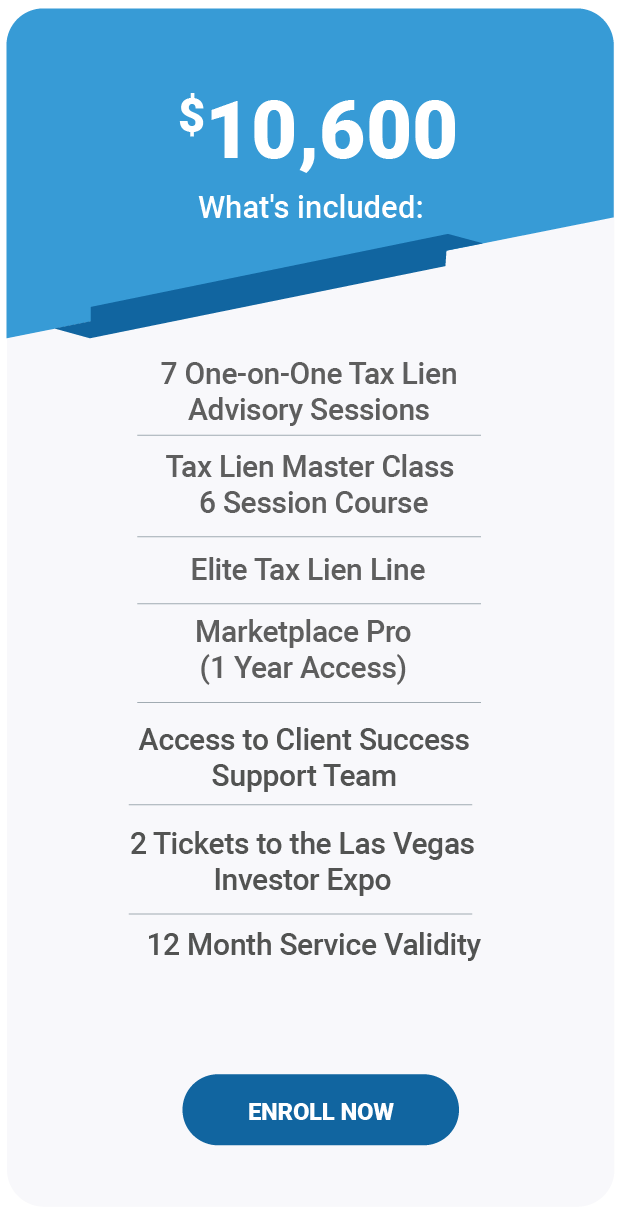 $10,600
What's included:

7 One-on-One Tax Lien Advisory Sessions

Tax Lien Master Class 6 Session Course

Elite Tax Lien Line

Marketplace Pro (1 Year Access)

Access to Client Success Support Team

2 Tickets to the Las Vegas Investor Expo

12 Month Service Validity

ENROLL NOW